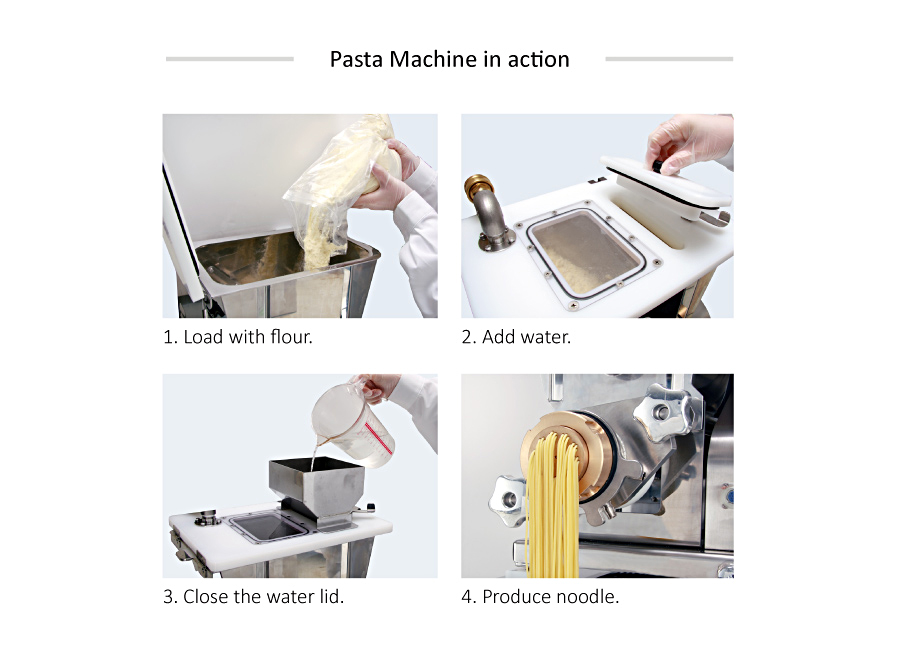 Pasta Machine in action

1. Load with flour.

2. Add water.

3. Close the water lid.

4. Produce noodle.